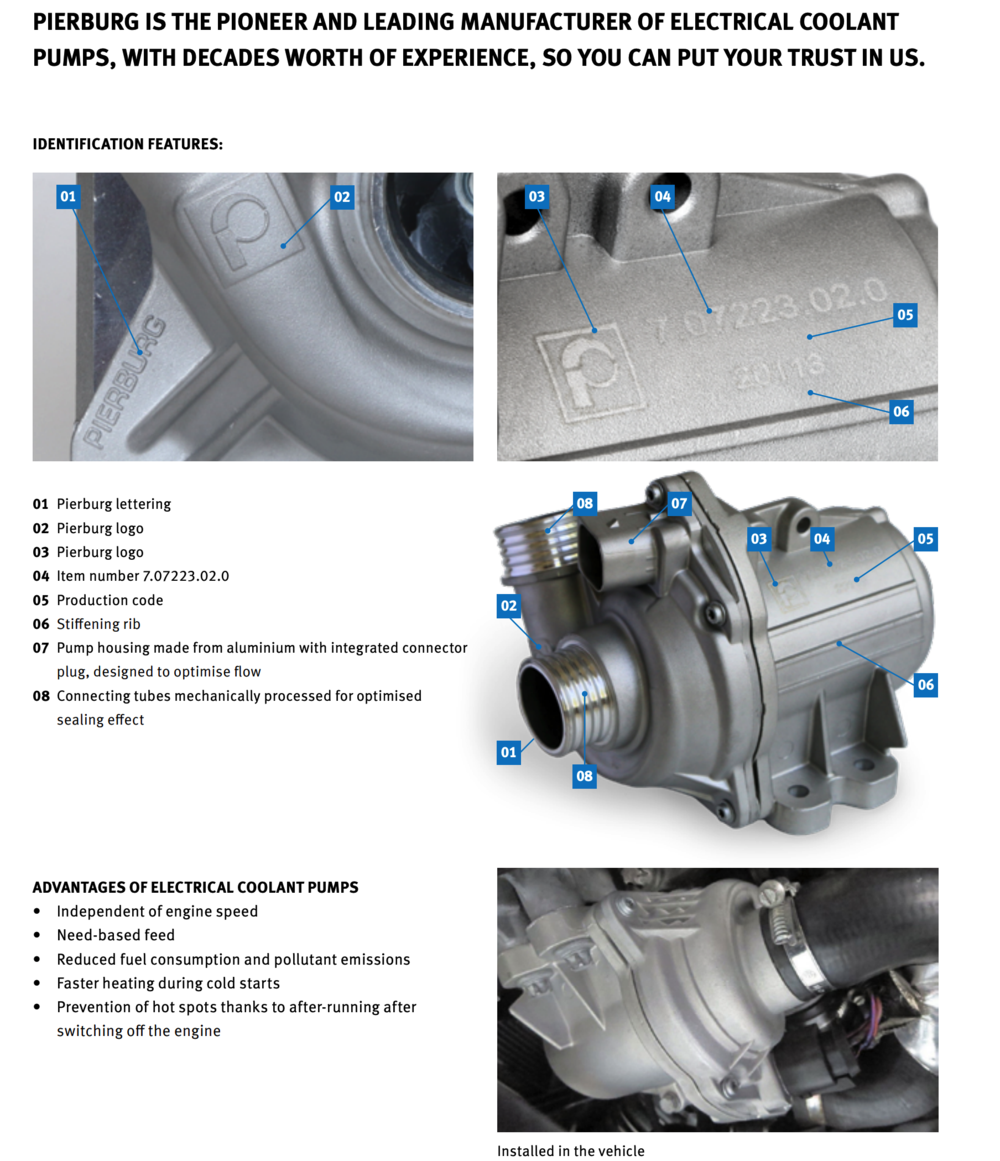 PIERBURG IS THE PIONEER AND LEADING MANUFACTURER OF ELECTRICAL COOLANT PUMPS, WITH DECADES WORTH OF EXPERIENCE, SO YOU CAN PUT YOUR TRUST IN US.

IDENTIFICATION FEATURES:

01
02
PIERBURG

03
04
05
06
7.07223.02.0
20113

01 Pierburg lettering
02 Pierburg logo
03 Pierburg logo
04 Item number 7.07223.02.0
05 Production code
06 Stiffening rib
07 Pump housing made from aluminium with integrated connector plug, designed to optimise flow
08 Connecting tubes mechanically processed for optimised sealing effect

08
07
03
04
05
02
06
01
08

ADVANTAGES OF ELECTRICAL COOLANT PUMPS
• Independent of engine speed
• Need-based feed
• Reduced fuel consumption and pollutant emissions
• Faster heating during cold starts
• Prevention of hot spots thanks to after-running after switching off the engine

Installed in the vehicle