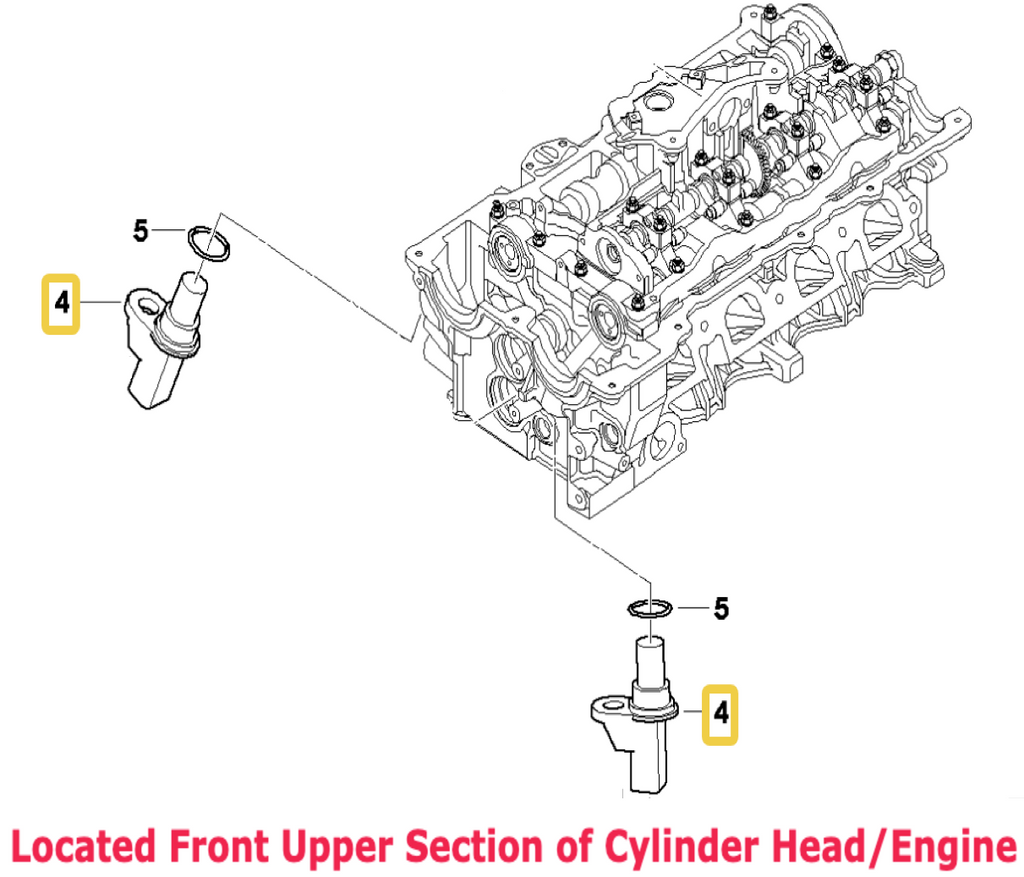 5

4

5

4

Located Front Upper Section of Cylinder Head/Engine